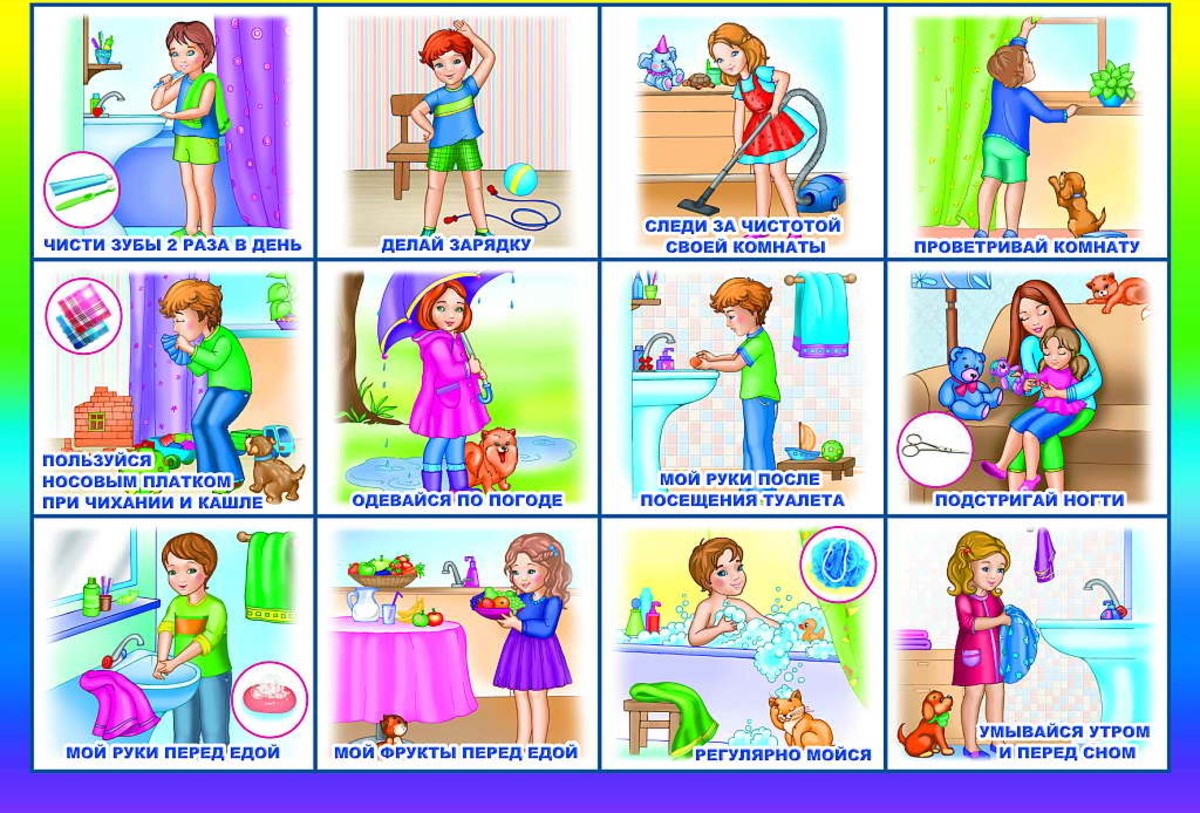 ЧИСТИ ЗУБЫ 2 РАЗА В ДЕНЬ

ДЕЛАЙ ЗАРЯДКУ

СЛЕДИ ЗА ЧИСТОТОЙ СВОЕЙ КОМНАТЫ

ПРОВЕТРИВАЙ КОМНАТУ

ПОЛЬЗУЙСЯ НОСОВЫМ ПЛАТКОМ ПРИ ЧИХАНИИ И КАШЛЕ

ОДЕВАЙСЯ ПО ПОГОДЕ

МОЙ РУКИ ПОСЛЕ ПОСЕЩЕНИЯ ТУАЛЕТА

ПОДСТРИГАЙ НОГТИ

МОЙ РУКИ ПЕРЕД ЕДОЙ

МОЙ ФРУКТЫ ПЕРЕД ЕДОЙ

РЕГУЛЯРНО МОЙСЯ

УМЫВАЙСЯ УТРОМ И ПЕРЕД СНОМ